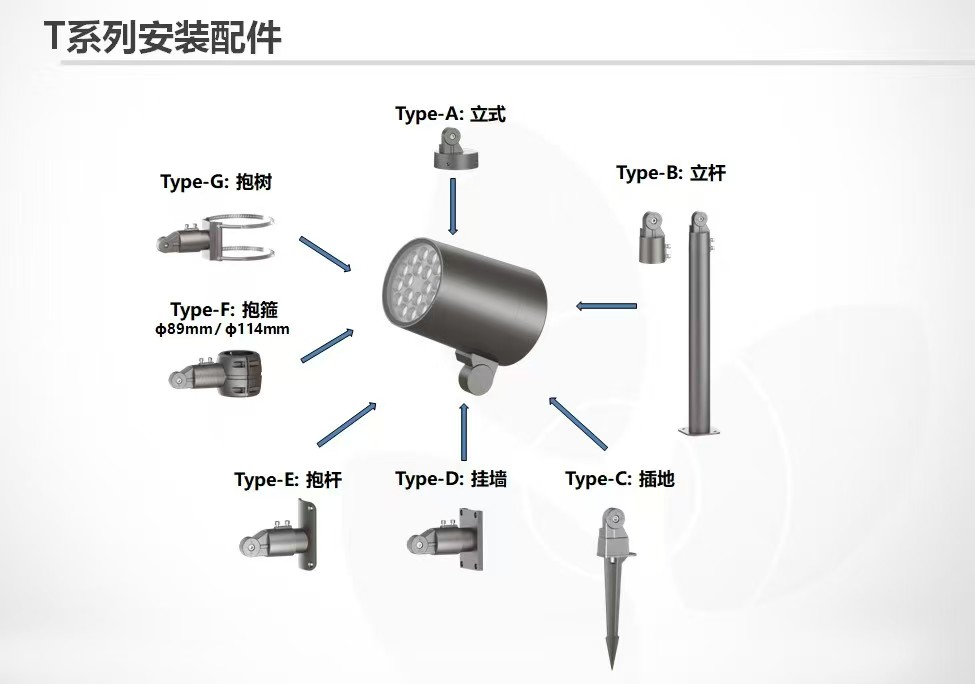 T系列安装配件

Type-A: 立式

Type-G: 抱树

Type-B: 立杆

Type-F: 抱箍
ϕ89mm / ϕ114mm

Type-E: 抱杆

Type-D: 挂墙

Type-C: 插地